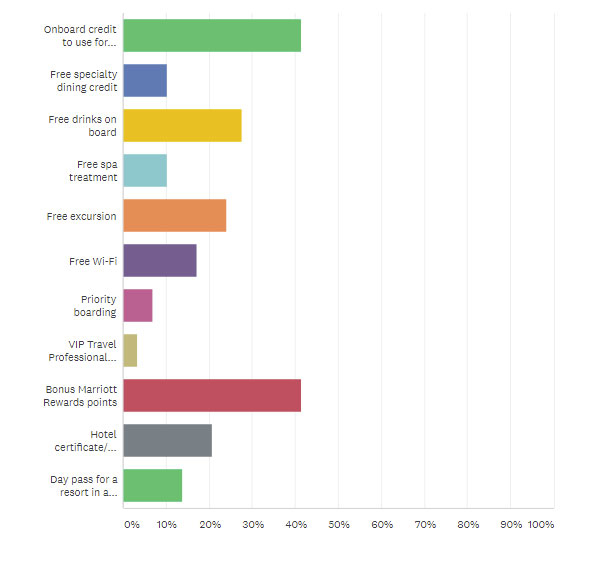 Onboard credit to use for...

Free specialty dining credit

Free drinks on board

Free spa treatment

Free excursion

Free Wi-Fi

Priority boarding

VIP Travel Professional...

Bonus Marriott Rewards points

Hotel certificate/...

Day pass for a resort in a...

0% 10% 20% 30% 40% 50% 60% 70% 80% 90% 100%