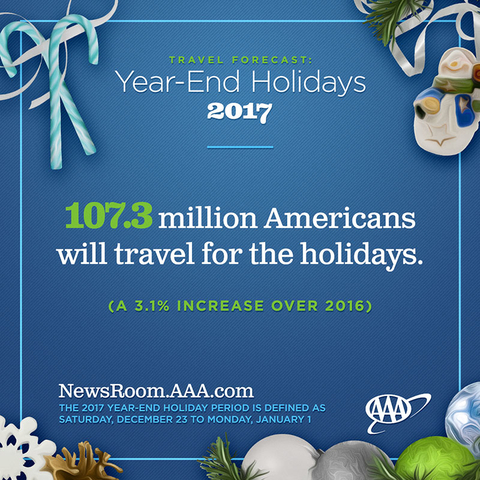 TRAVEL FORECAST:
Year-End Holidays
2017

107.3 million Americans will travel for the holidays.

(A 3.1% INCREASE OVER 2016)

NewsRoom.AAA.com
THE 2017 YEAR-END HOLIDAY PERIOD IS DEFINED AS SATURDAY, DECEMBER 23 TO MONDAY, JANUARY 1

AAA