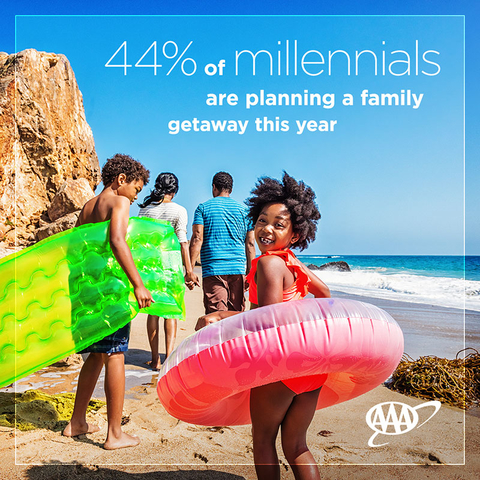 44% of millennials are planning a family getaway this year

AAA