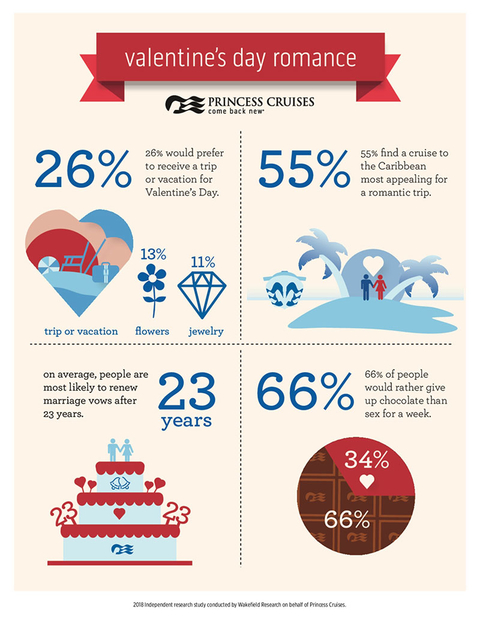 valentine's day romance

PRINCESS CRUISES
come back new

26%

26% would prefer to receive a trip or vacation for Valentine's Day.

13%

11%

trip or vacation

flowers

jewelry

55%

55% find a cruise to the Caribbean most appealing for a romantic trip.

on average, people are most likely to renew marriage vows after 23 years.

23 years

23

23

66%

66% of people would rather give up chocolate than sex for a week.

34%

66%

2018 Independent research study conducted by Wakefield Research on behalf of Princess Cruises.